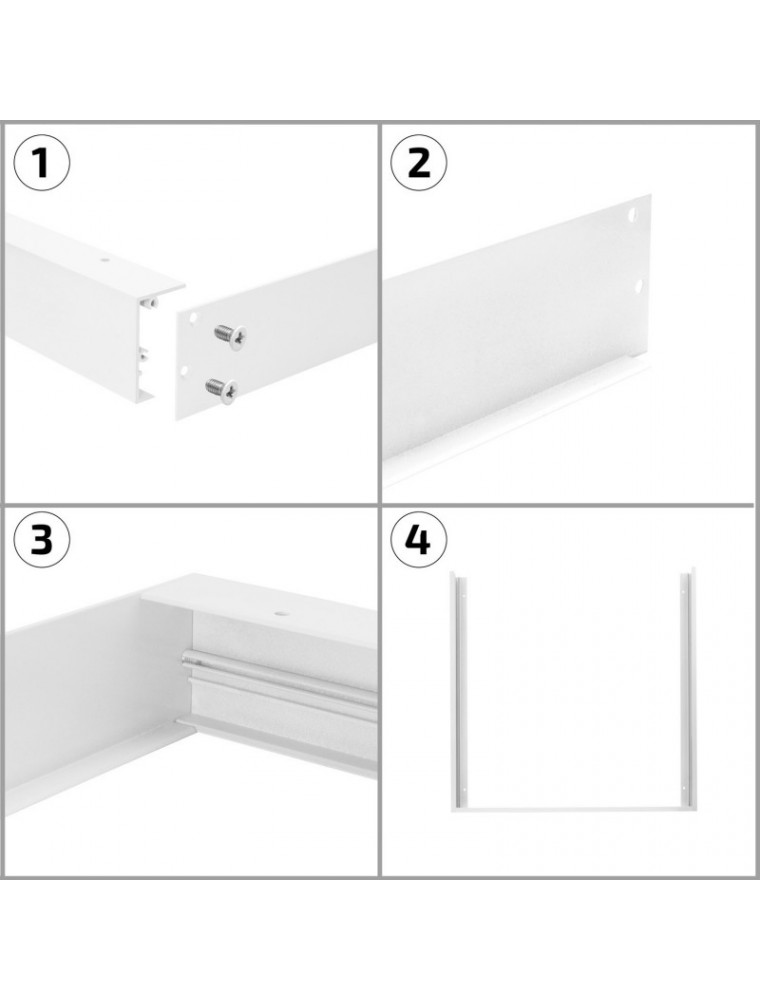 1

2

3

4